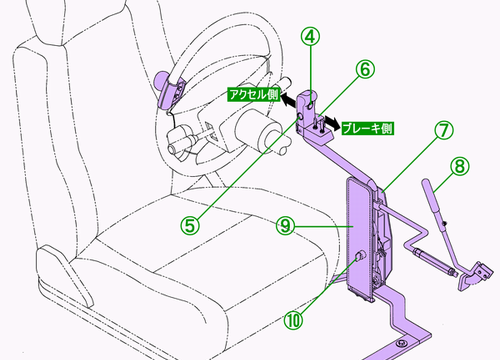 ④
⑥
アクセル側
ブレーキ側
⑦
⑧
⑤
⑨
⑩